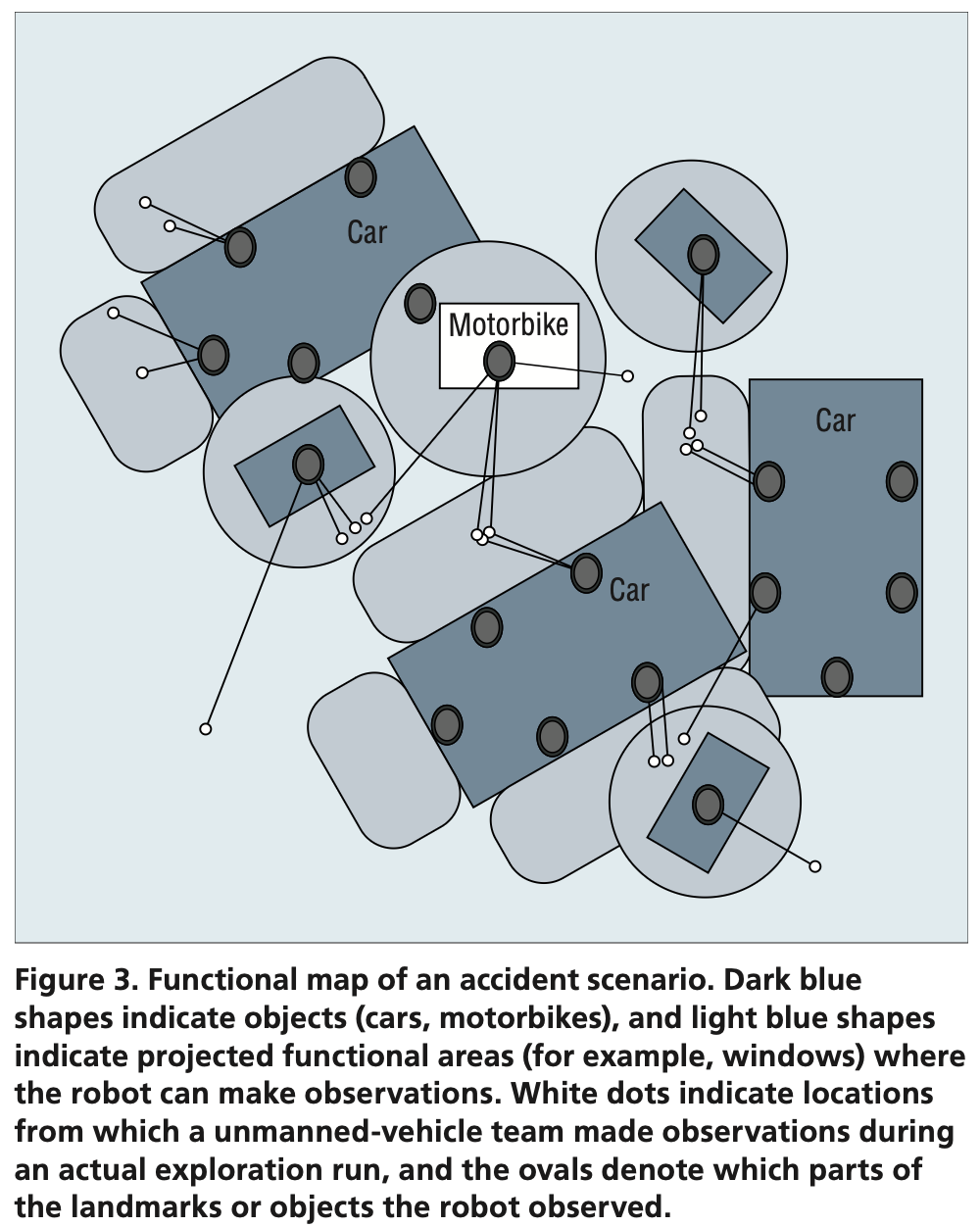 Car

Motorbike

Car

Car

Figure 3. Functional map of an accident scenario. Dark blue shapes indicate objects (cars, motorbikes), and light blue shapes indicate projected functional areas (for example, windows) where the robot can make observations. White dots indicate locations from which a unmanned-vehicle team made observations during an actual exploration run, and the ovals denote which parts of the landmarks or objects the robot observed.